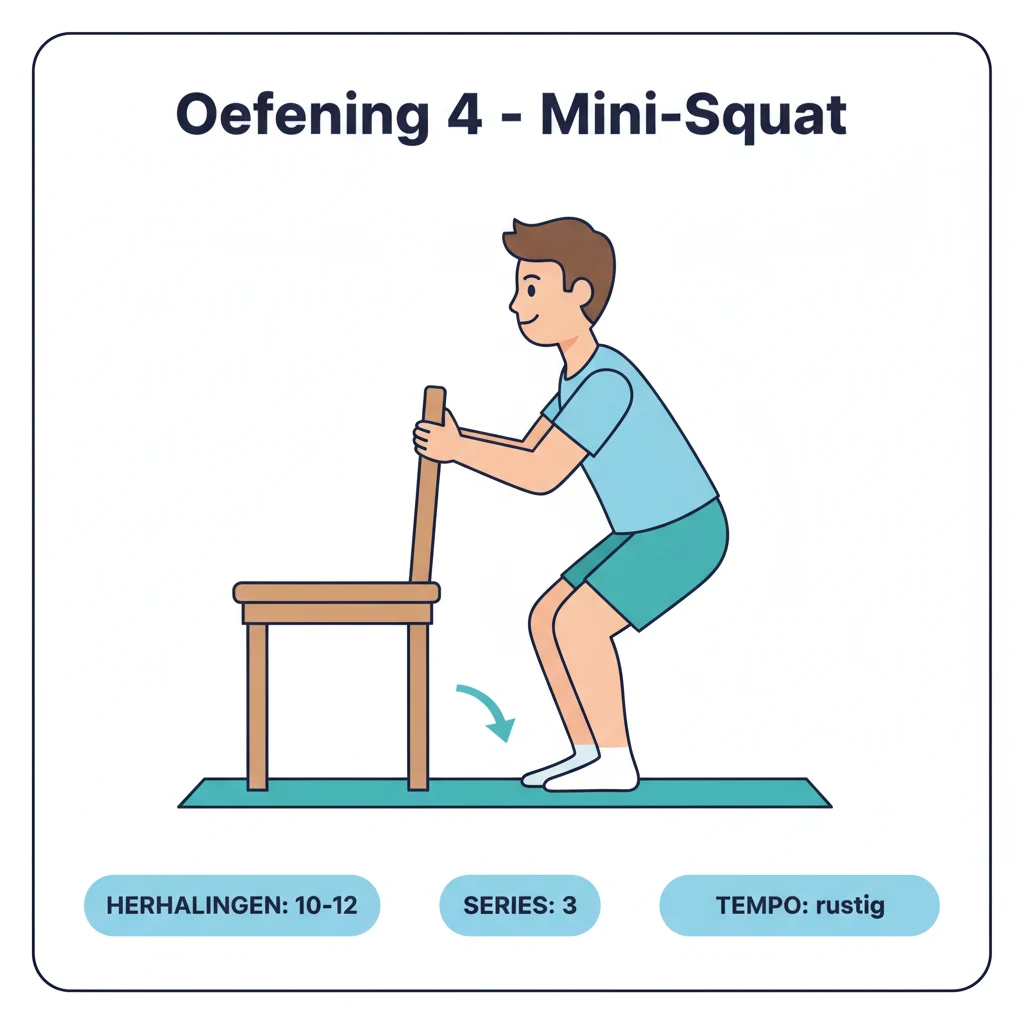 Oefening 4 - Mini-Squat

HERHALINGEN: 10-12

SERIES: 3

TEMPO: rustig